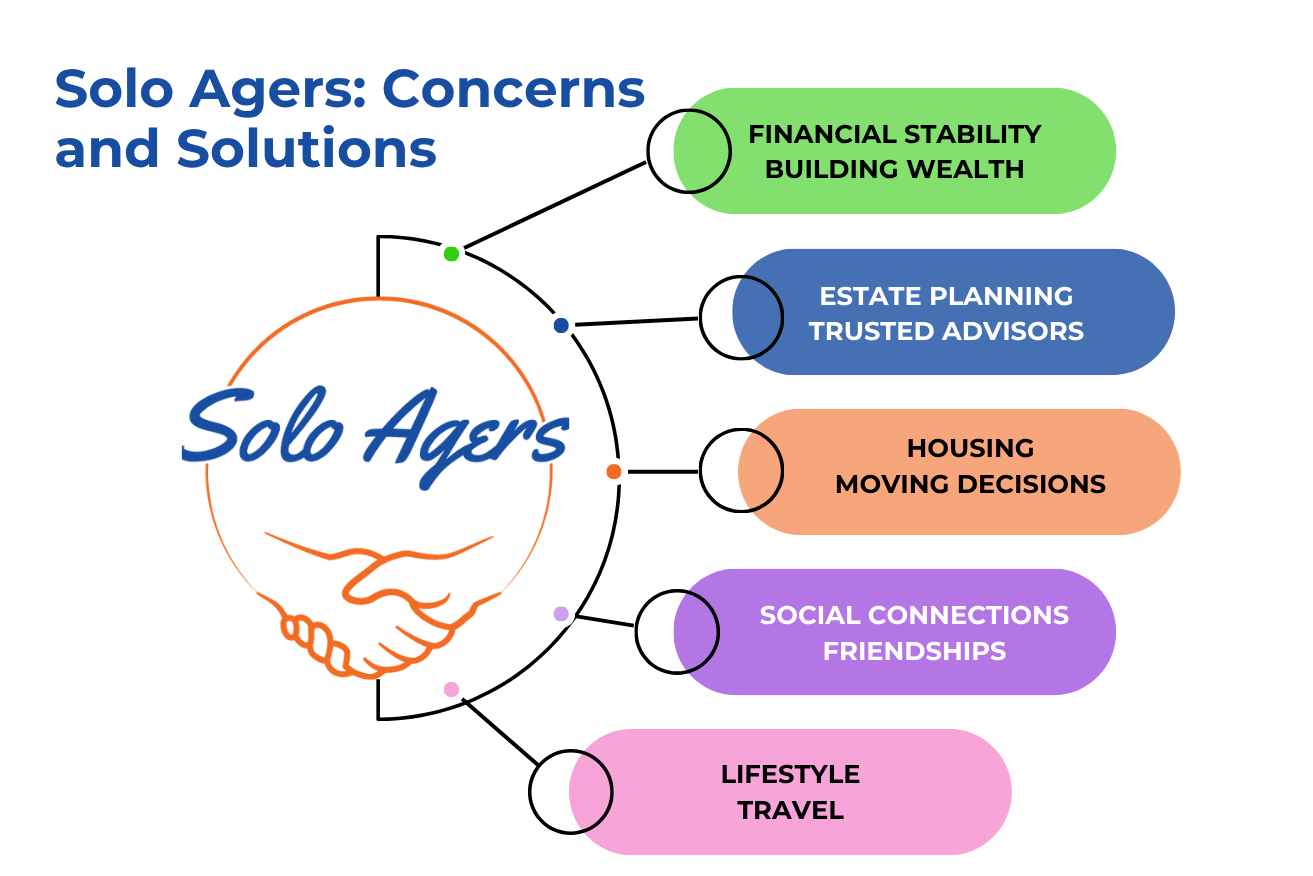 Solo Agers: Concerns and Solutions

Solo Agers

FINANCIAL STABILITY
BUILDING WEALTH

ESTATE PLANNING
TRUSTED ADVISORS

HOUSING
MOVING DECISIONS

SOCIAL CONNECTIONS
FRIENDSHIPS

LIFESTYLE
TRAVEL